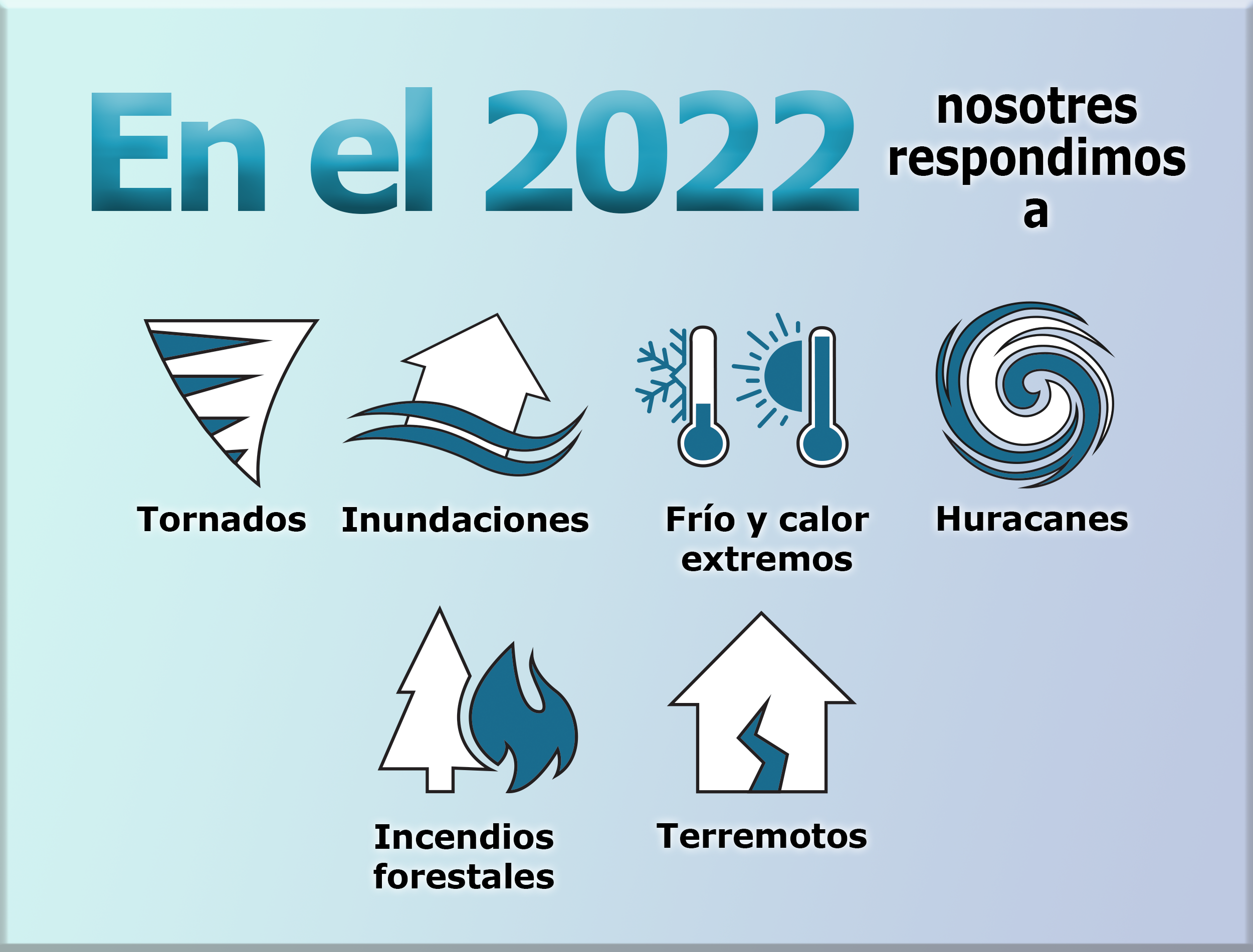 En el 2022 nosotres respondimos a

Tornados

Inundaciones

Frío y calor extremos

Huracanes

Incendios forestales

Terremotos