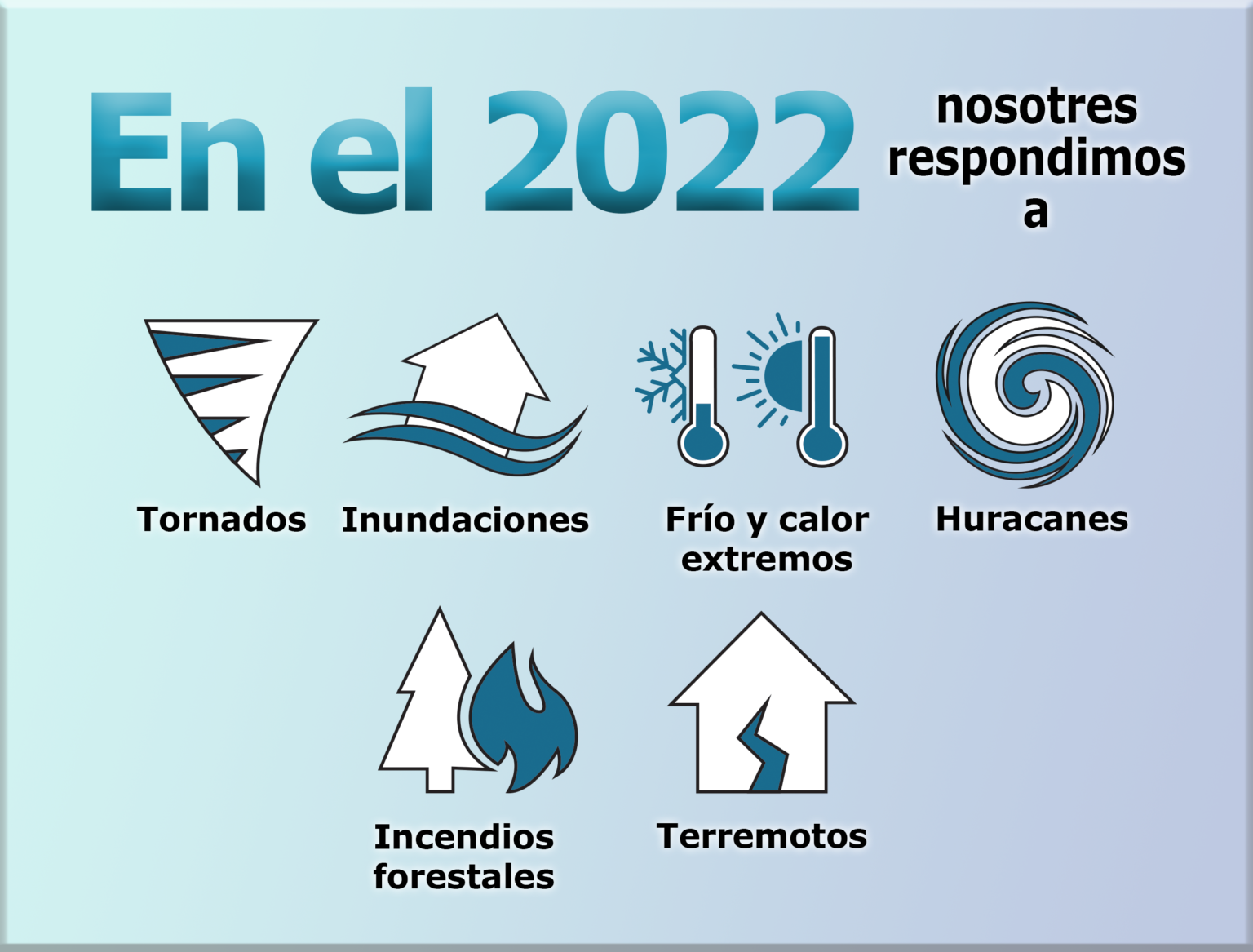 En el 2022 nosotres respondimos a

Tornados

Inundaciones

Frío y calor extremos

Huracanes

Incendios forestales

Terremotos