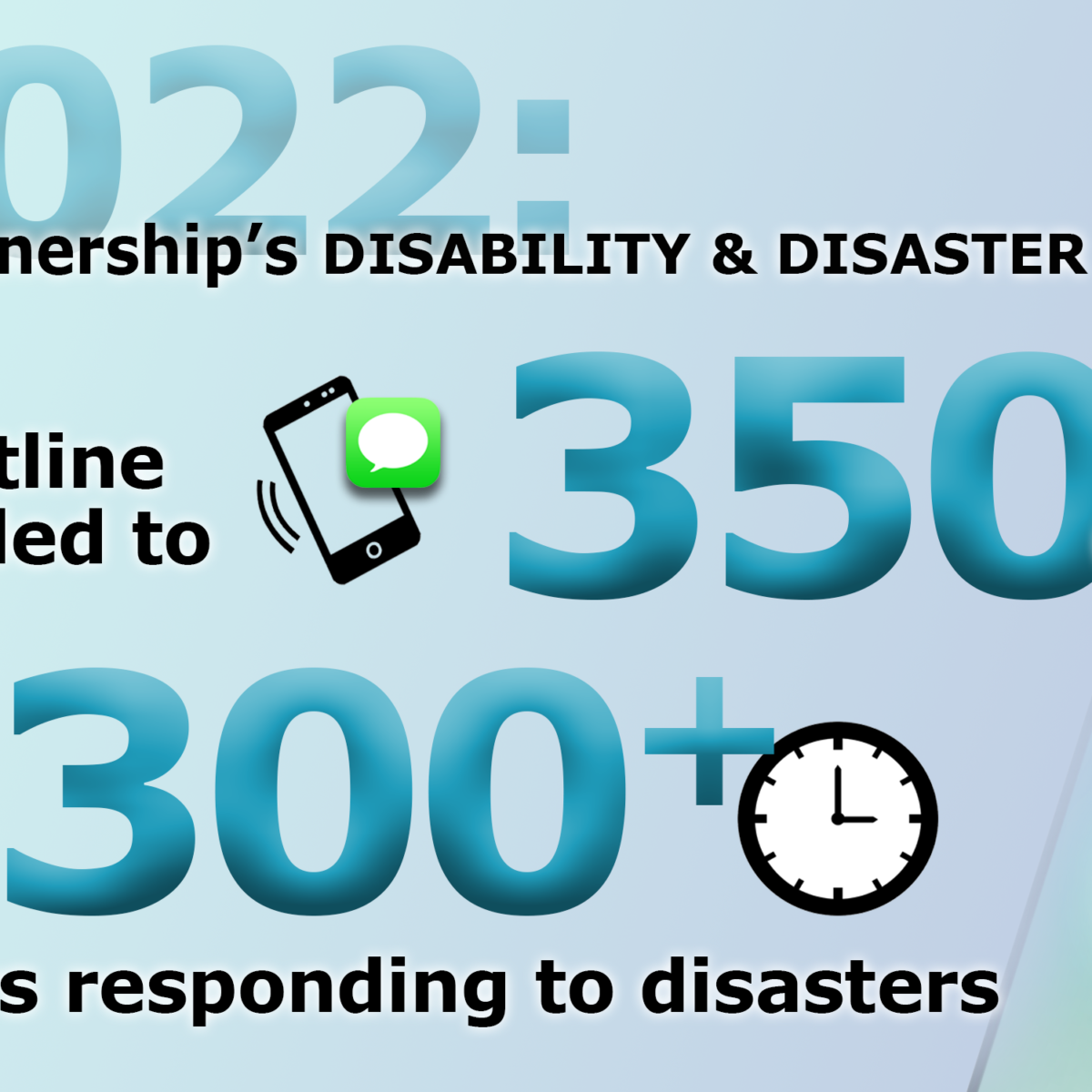 022:

nership's DISABILITY & DISASTER

tline
led to

350

300+

s responding to disasters