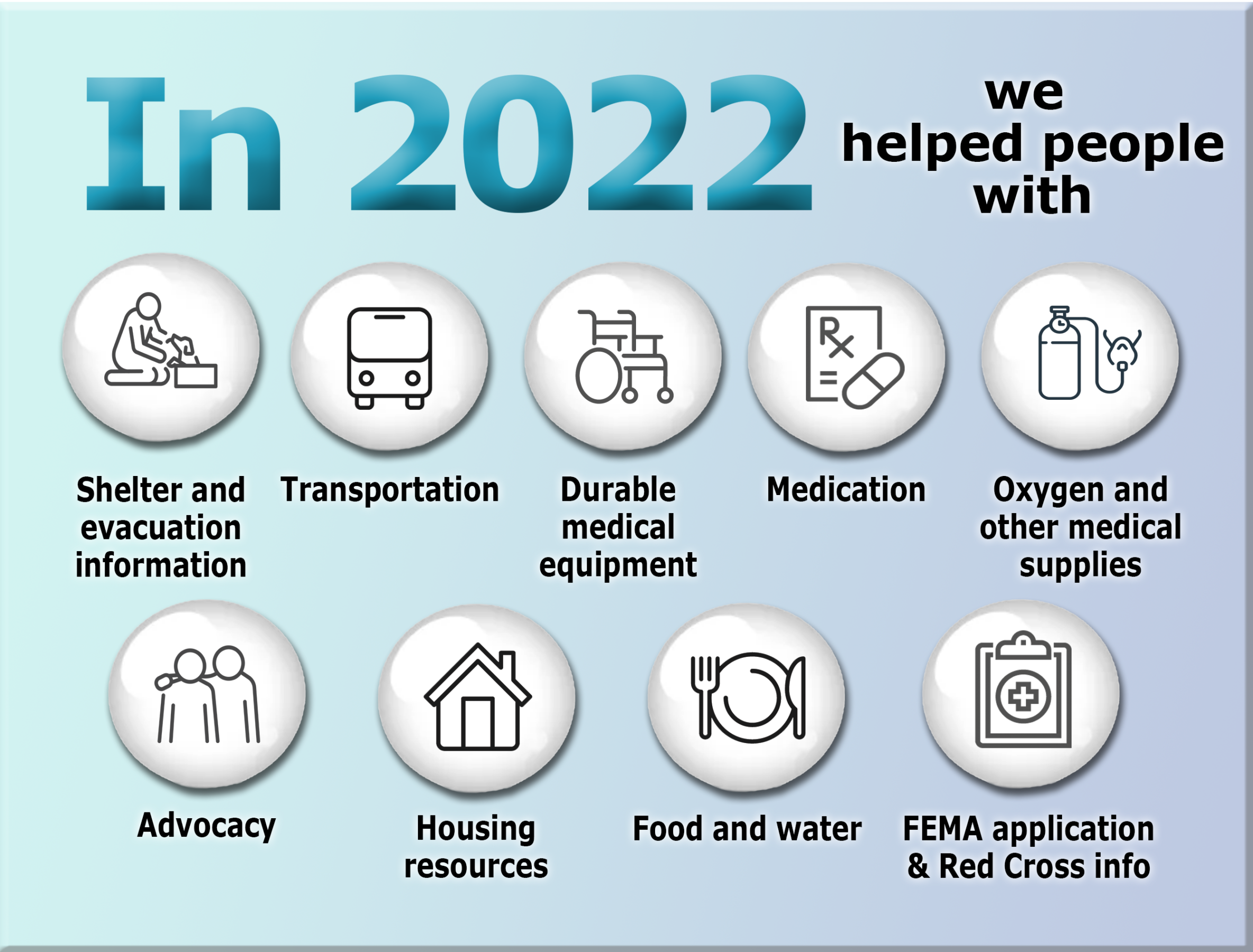 In 2022 we helped people with

Rx

Shelter and evacuation information

Transportation

Durable medical equipment

Medication

Oxygen and other medical supplies

Advocacy

Housing resources

Food and water

FEMA application & Red Cross info