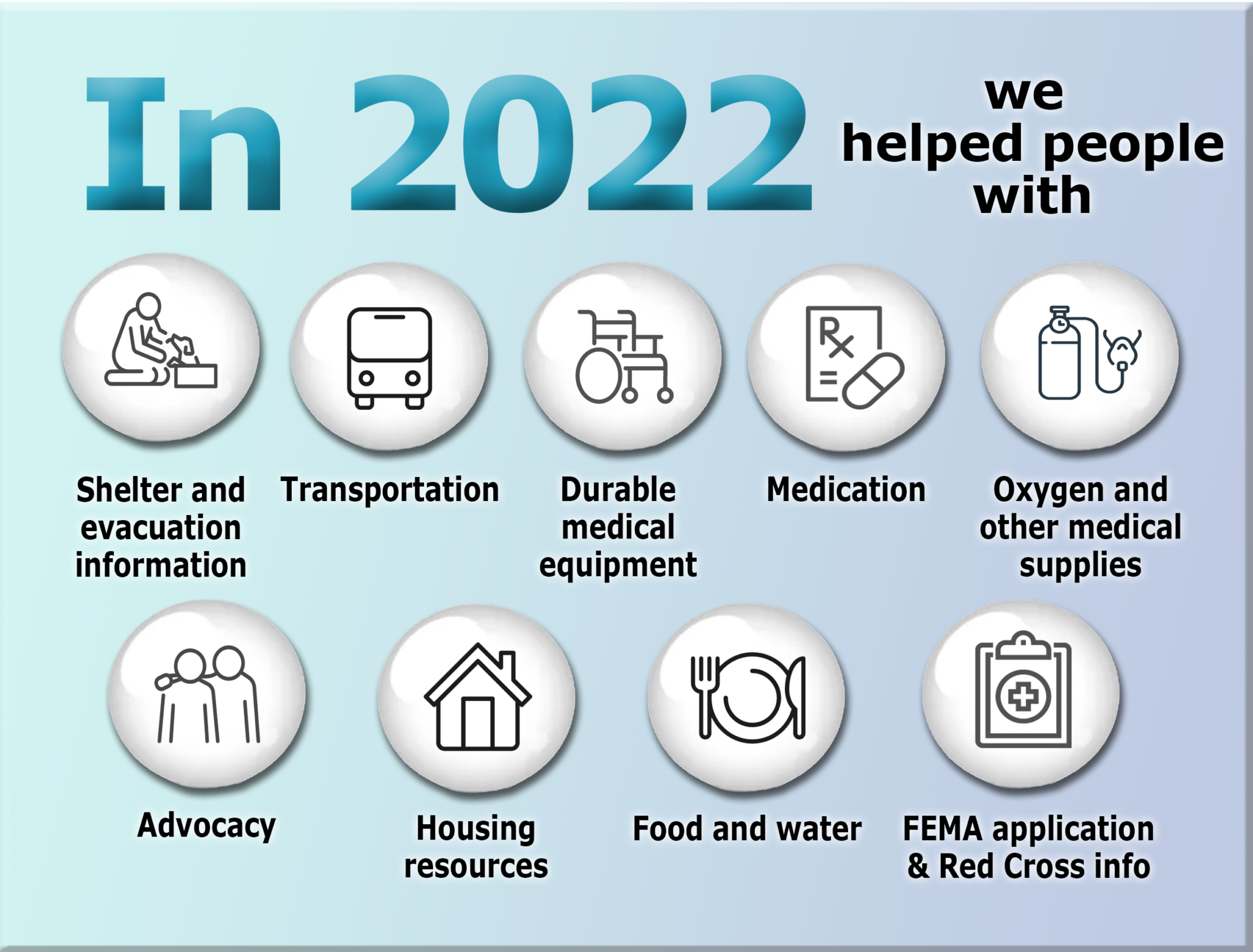 In 2022 we helped people with

Rx

Shelter and evacuation information

Transportation

Durable medical equipment

Medication

Oxygen and other medical supplies

Advocacy

Housing resources

Food and water

FEMA application & Red Cross info